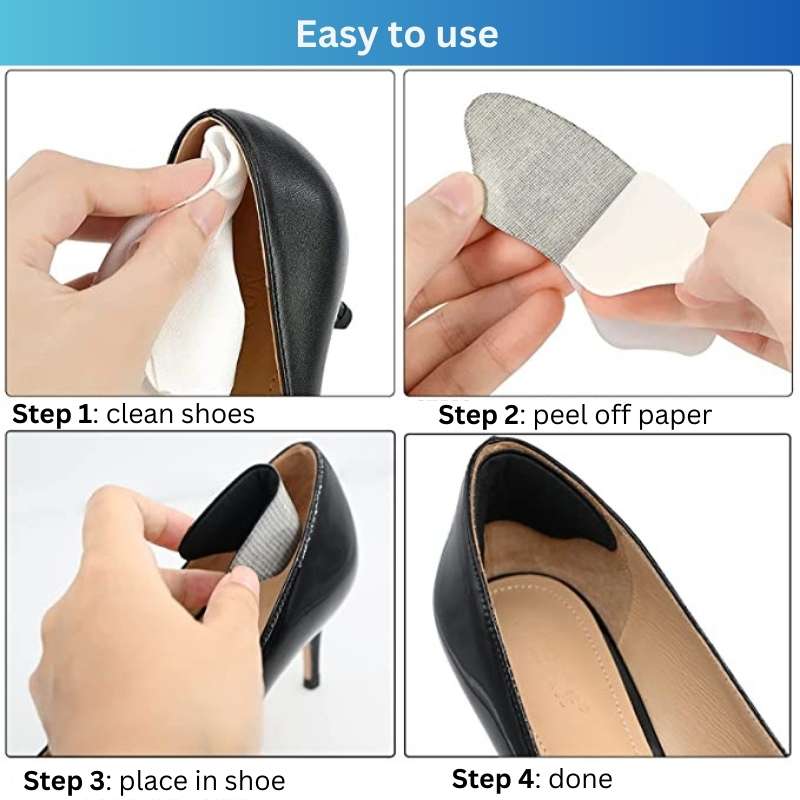 Easy to use

Step 1: clean shoes

Step 2: peel off paper

Step 3: place in shoe

Step 4: done